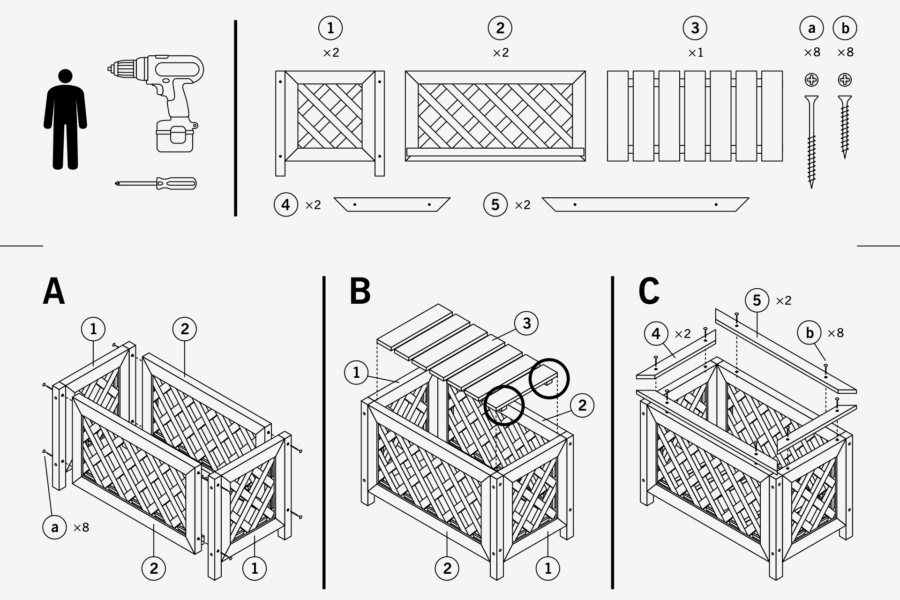 1 ×2
2 ×2
3 ×1
a ×8
b ×8
4 ×2
5 ×2

A
1
2
a ×8
2
1

B
3
1
2
2
1

C
5 ×2
4 ×2
b ×8